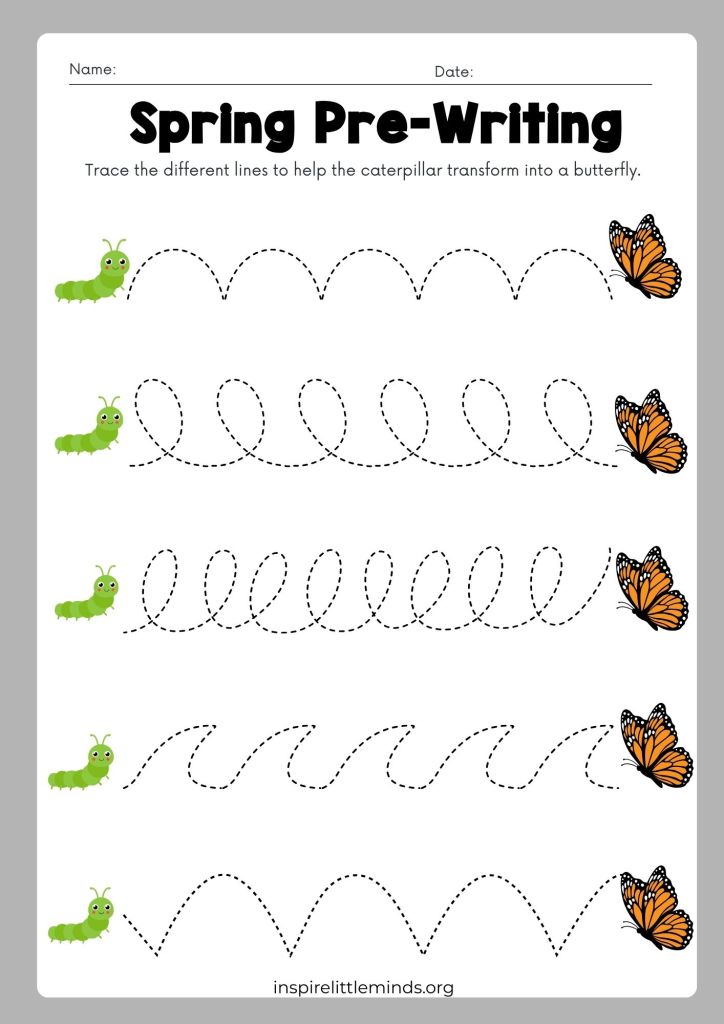 Name: Date:

Spring Pre-Writing

Trace the different lines to help the caterpillar transform into a butterfly.

inspirelittleminds.org